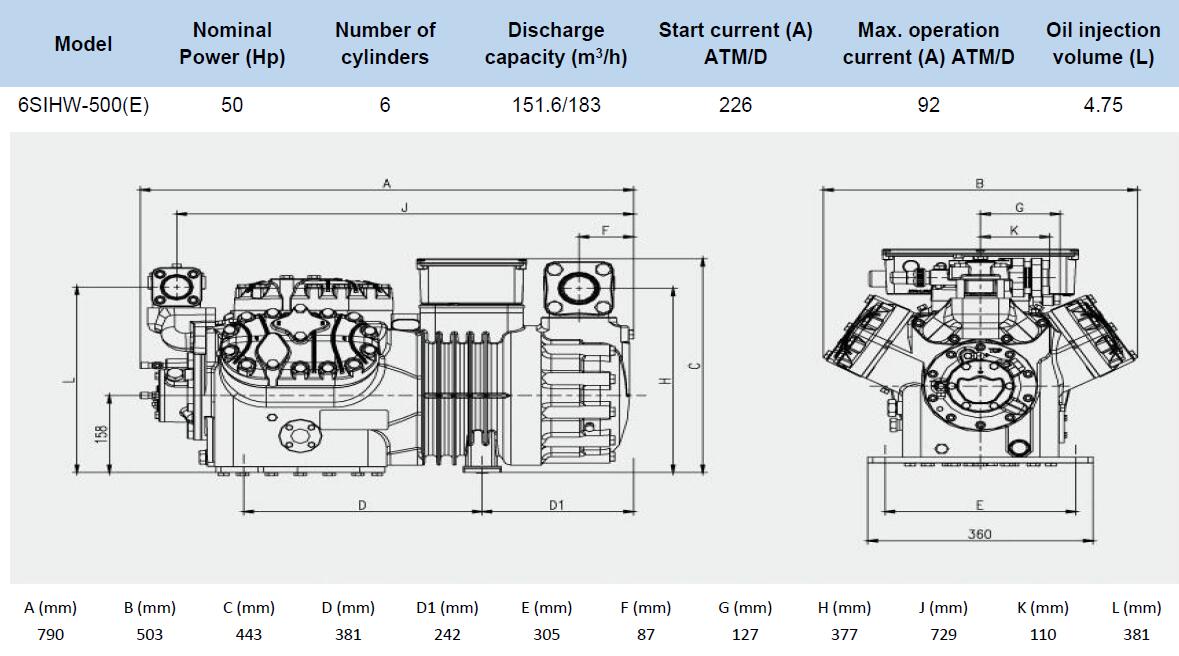 | Model | Nominal Power (Hp) | Number of cylinders | Discharge capacity ($m^3/h$) | Start current (A) ATM/D | Max. operation current (A) ATM/D | Oil injection volume (L) |
|---|---|---|---|---|---|---|
| 6SIHW-500(E) | 50 | 6 | 151.6/183 | 226 | 92 | 4.75 |

A
J
F
L
158
H
C
D
D1
B
G
K
E
360

| A (mm) | B (mm) | C (mm) | D (mm) | D1 (mm) | E (mm) | F (mm) | G (mm) | H (mm) | J (mm) | K (mm) | L (mm) |
|---|---|---|---|---|---|---|---|---|---|---|---|
| 790 | 503 | 443 | 381 | 242 | 305 | 87 | 127 | 377 | 729 | 110 | 381 |